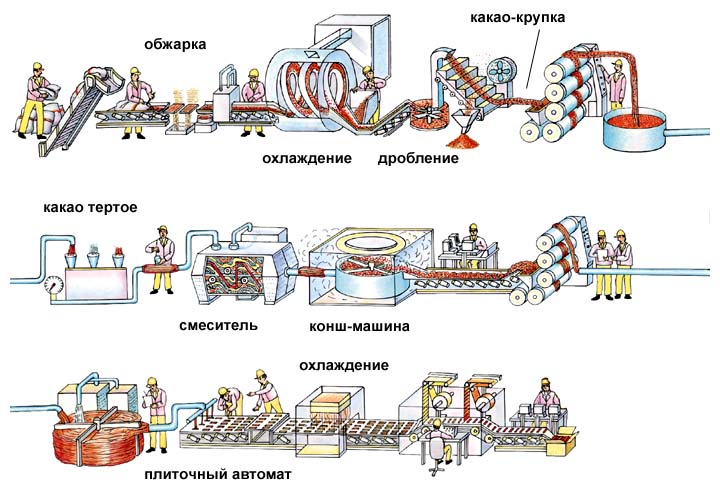 обжарка

какао-крупка

охлаждение

дробление

какао тертое

смеситель

конш-машина

охлаждение

плиточный автомат